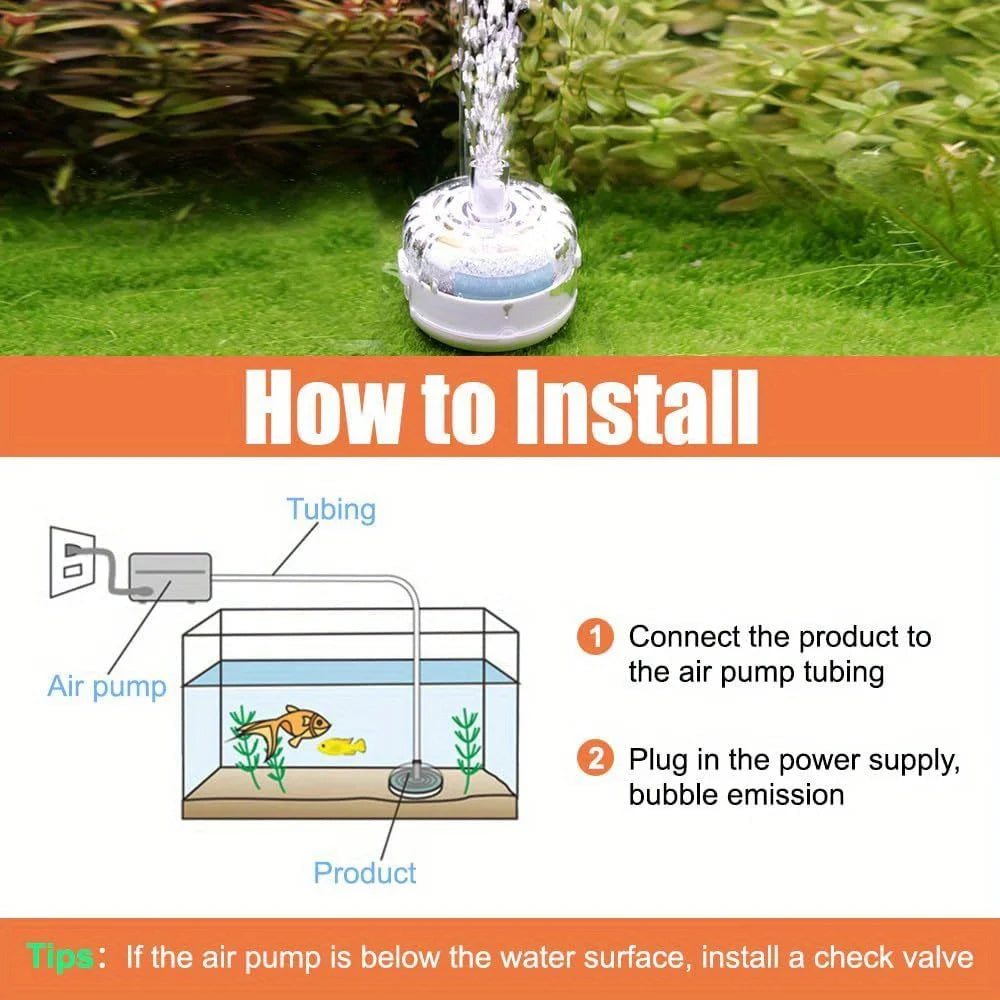 How to Install

Tubing

Air pump

Product

1 Connect the product to the air pump tubing

2 Plug in the power supply, bubble emission

Tips: If the air pump is below the water surface, install a check valve