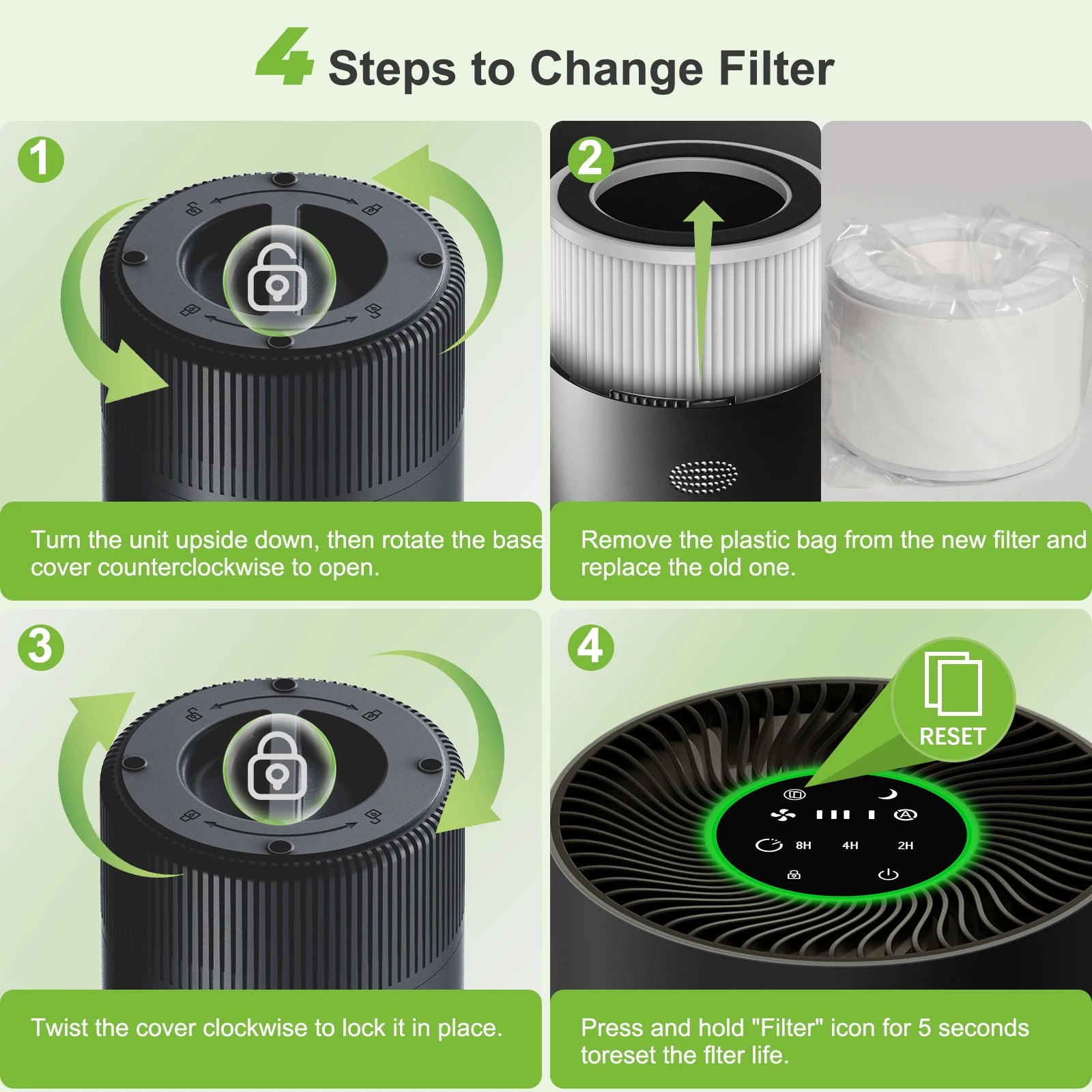 4 Steps to Change Filter

1

Turn the unit upside down, then rotate the base cover counterclockwise to open.

2

Remove the plastic bag from the new filter and replace the old one.

3

Twist the cover clockwise to lock it in place.

4

RESET

8H 4H 2H

Press and hold "Filter" icon for 5 seconds toreset the flter life.