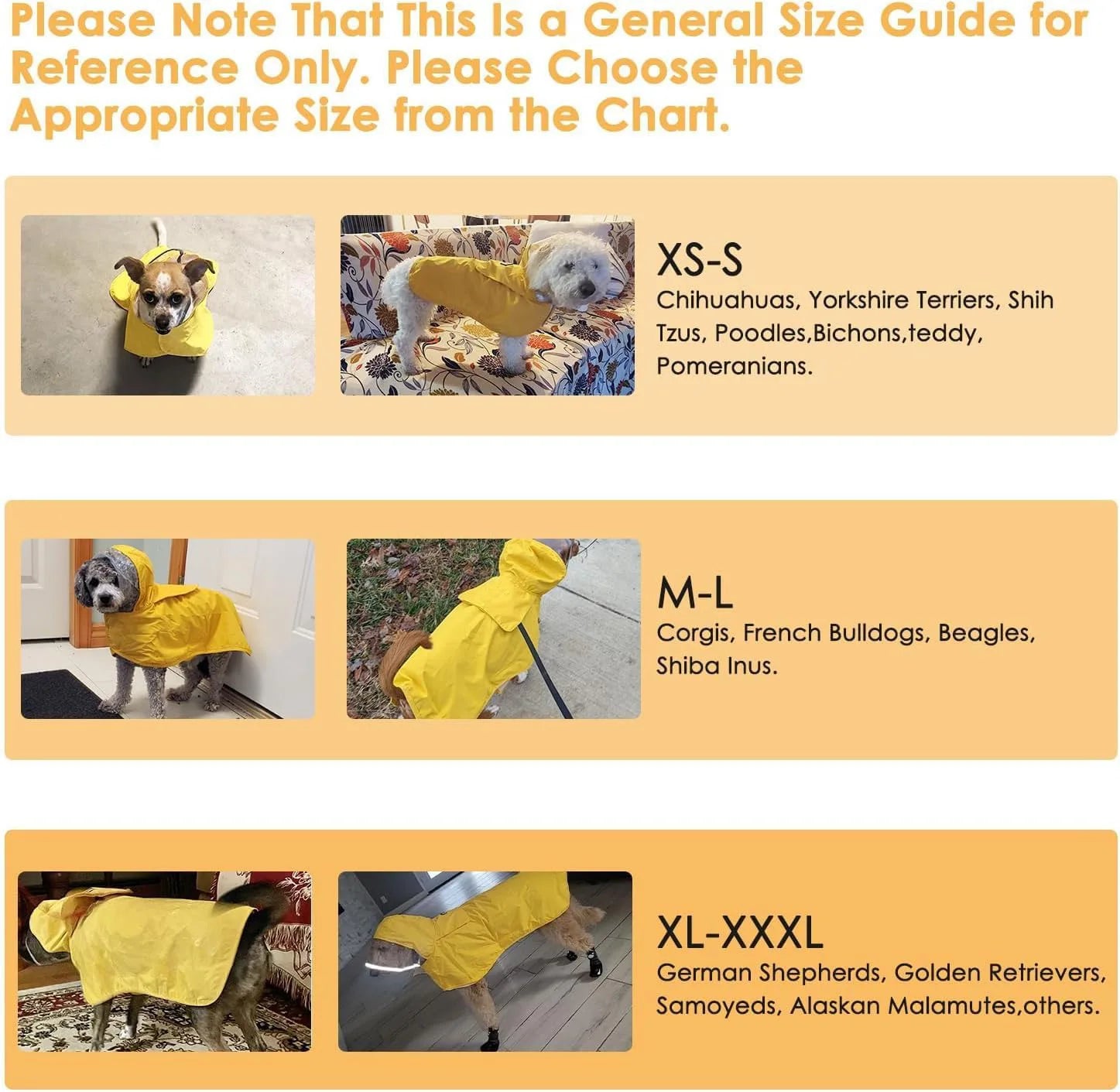 Please Note That This Is a General Size Guide for Reference Only. Please Choose the Appropriate Size from the Chart.

XS-S
Chihuahuas, Yorkshire Terriers, Shih Tzus, Poodles,Bichons,teddy, Pomeranians.

M-L
Corgis, French Bulldogs, Beagles, Shiba Inus.

XL-XXXL
German Shepherds, Golden Retrievers, Samoyeds, Alaskan Malamutes,others.