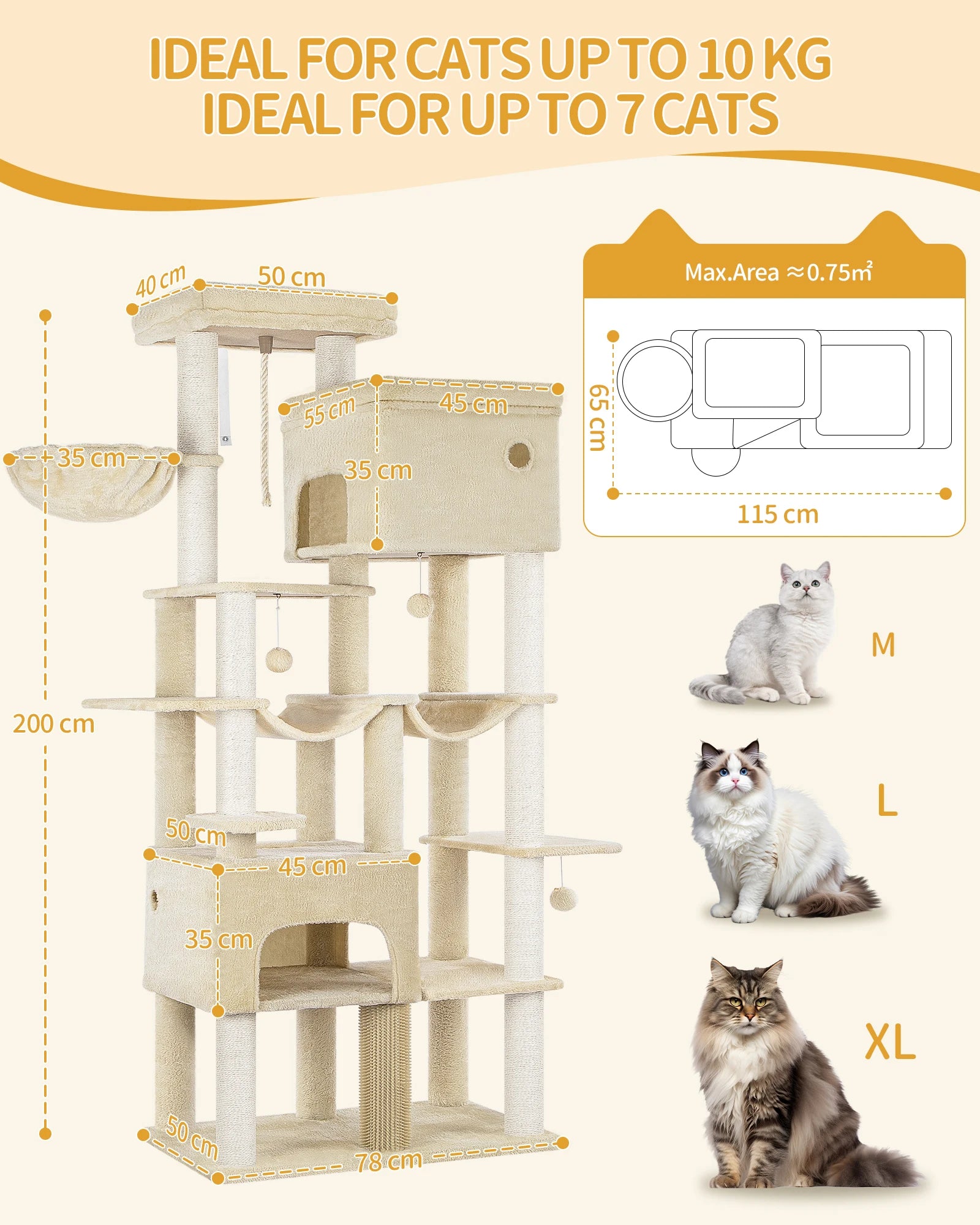 IDEAL FOR CATS UP TO 10 KG
IDEAL FOR UP TO 7 CATS

40 cm
50 cm
55 cm
45 cm
35 cm
35 cm
200 cm
50 cm
45 cm
35 cm
50 cm
78 cm

Max.Area ≈0.75㎡
65 cm
115 cm

M
L
XL