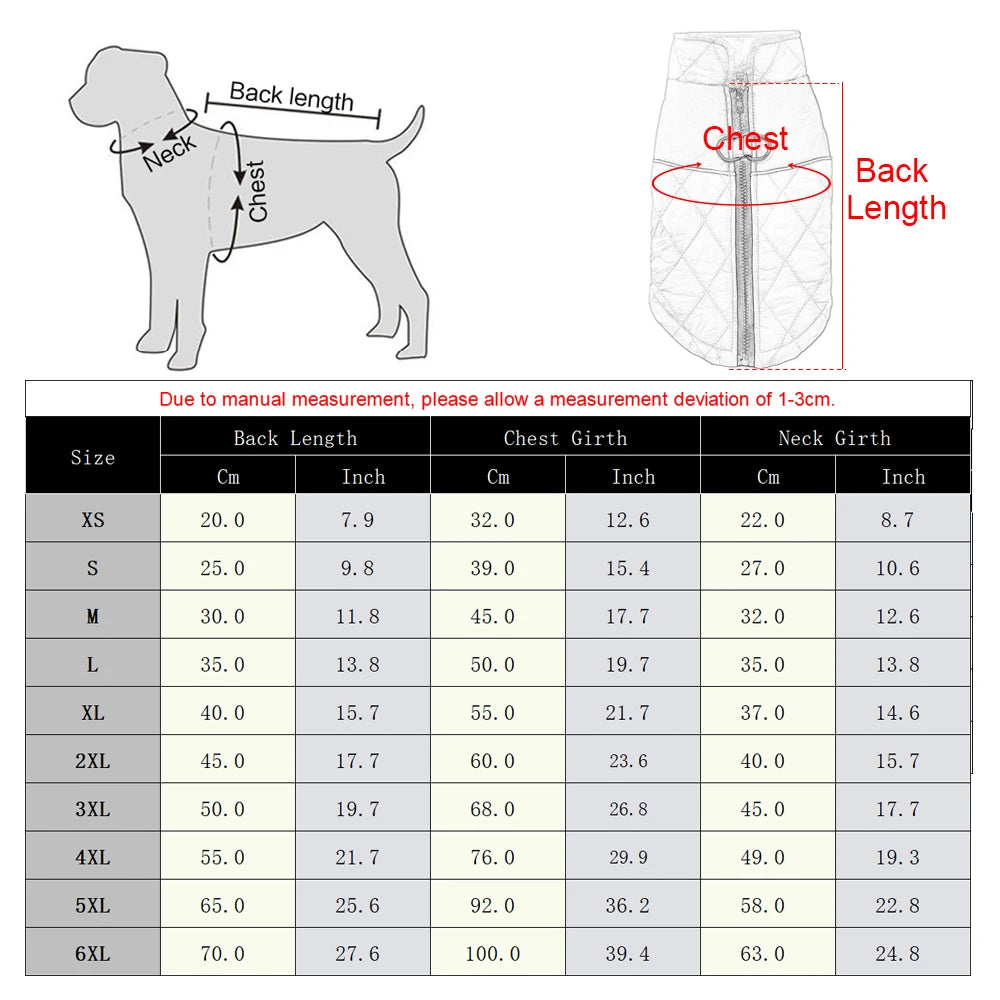 Back length
Neck
Chest

Chest
Back Length

Due to manual measurement, please allow a measurement deviation of 1-3cm.

| Size | Back Length Cm | Back Length Inch | Chest Girth Cm | Chest Girth Inch | Neck Girth Cm | Neck Girth Inch |
|---|---|---|---|---|---|---|
| XS | 20.0 | 7.9 | 32.0 | 12.6 | 22.0 | 8.7 |
| S | 25.0 | 9.8 | 39.0 | 15.4 | 27.0 | 10.6 |
| M | 30.0 | 11.8 | 45.0 | 17.7 | 32.0 | 12.6 |
| L | 35.0 | 13.8 | 50.0 | 19.7 | 35.0 | 13.8 |
| XL | 40.0 | 15.7 | 55.0 | 21.7 | 37.0 | 14.6 |
| 2XL | 45.0 | 17.7 | 60.0 | 23.6 | 40.0 | 15.7 |
| 3XL | 50.0 | 19.7 | 68.0 | 26.8 | 45.0 | 17.7 |
| 4XL | 55.0 | 21.7 | 76.0 | 29.9 | 49.0 | 19.3 |
| 5XL | 65.0 | 25.6 | 92.0 | 36.2 | 58.0 | 22.8 |
| 6XL | 70.0 | 27.6 | 100.0 | 39.4 | 63.0 | 24.8 |