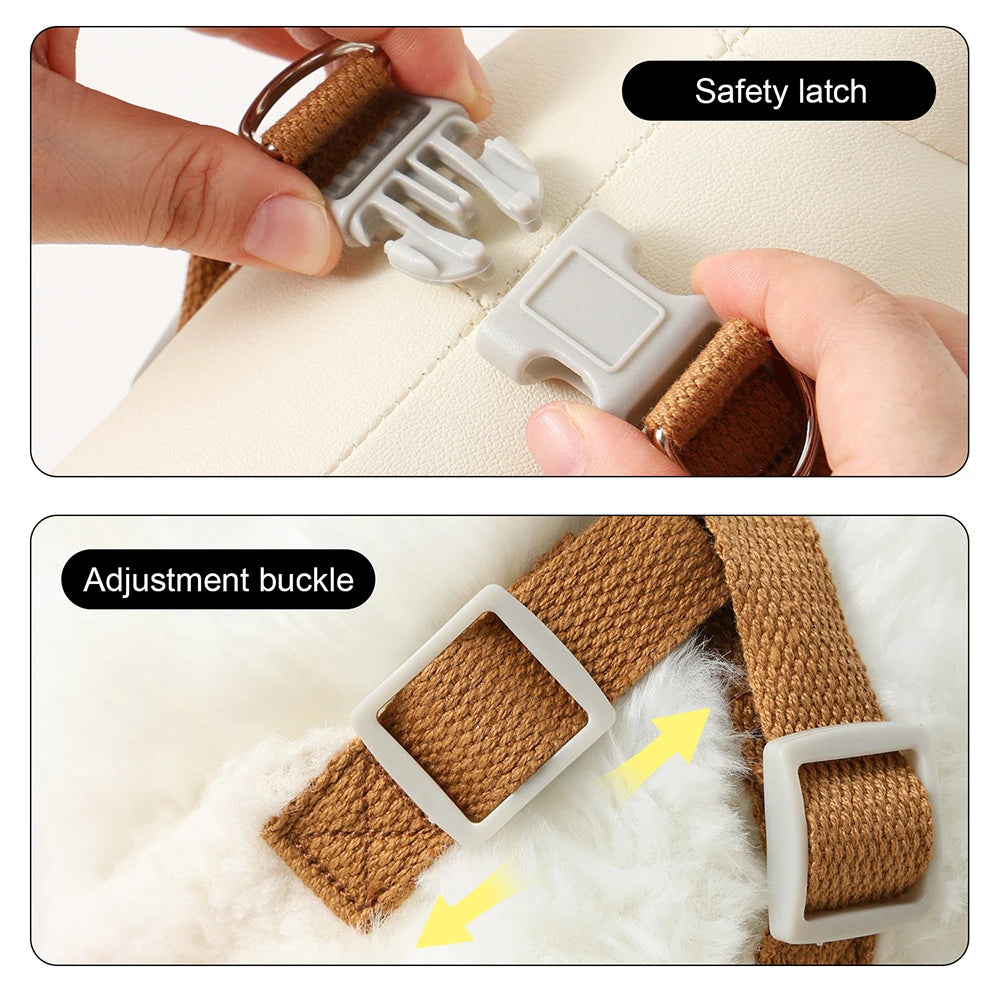 Safety latch

Adjustment buckle