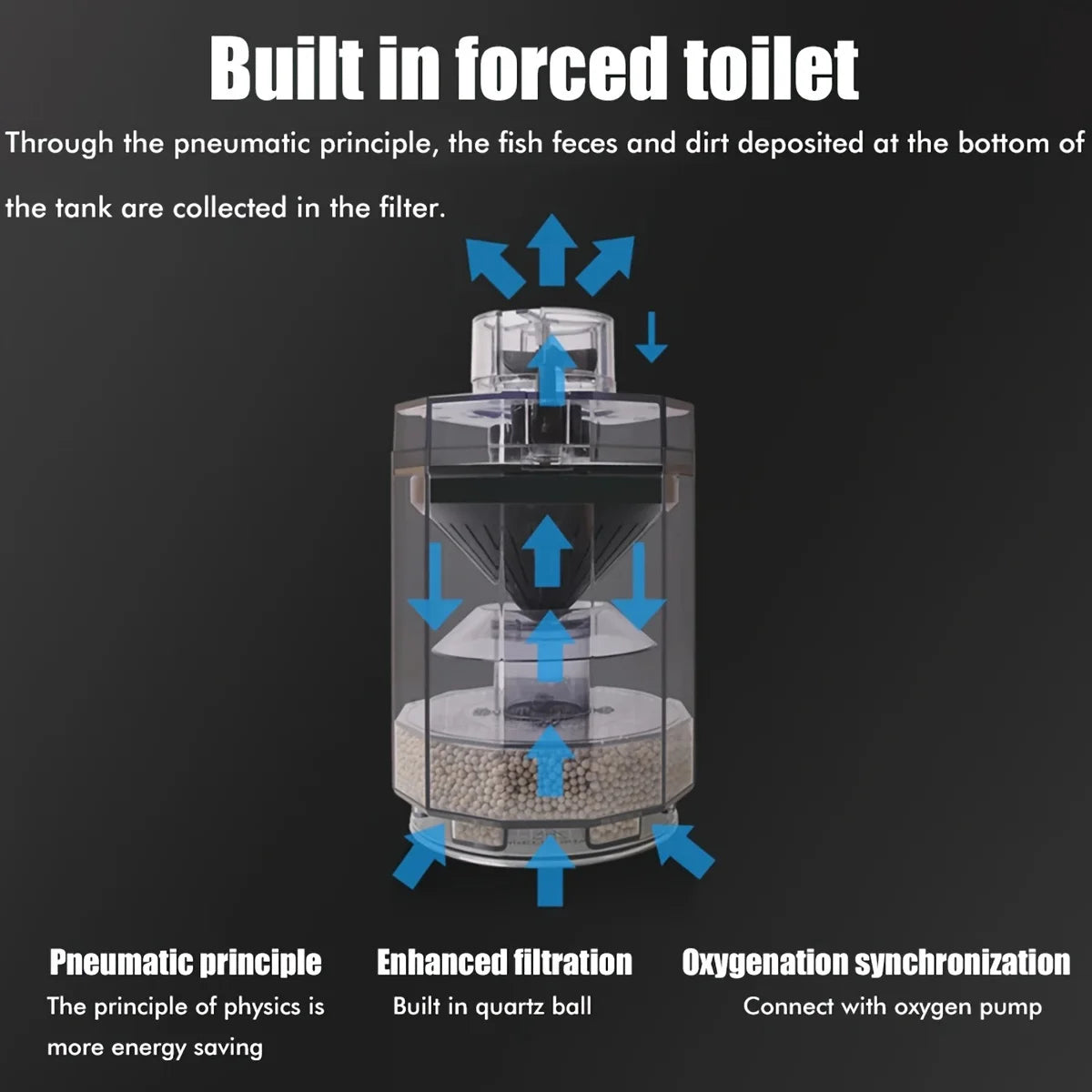 Built in forced toilet

Through the pneumatic principle, the fish feces and dirt deposited at the bottom of the tank are collected in the filter.

Pneumatic principle
The principle of physics is more energy saving

Enhanced filtration
Built in quartz ball

Oxygenation synchronization
Connect with oxygen pump