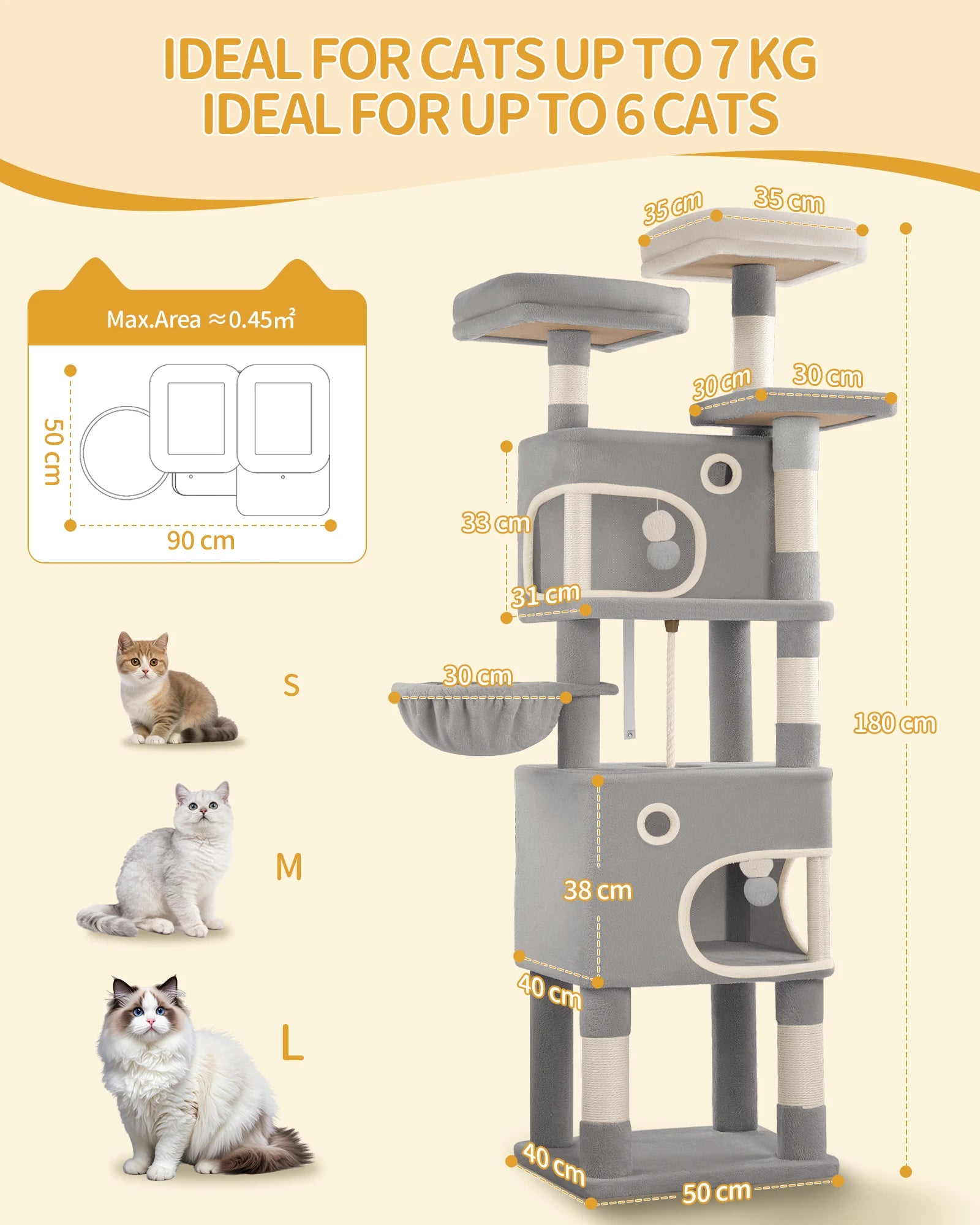 IDEAL FOR CATS UP TO 7 KG
IDEAL FOR UP TO 6 CATS

Max.Area ≈0.45㎡

50 cm

90 cm

S

M

L

35 cm

35 cm

30 cm

30 cm

33 cm

31 cm

30 cm

180 cm

38 cm

40 cm

40 cm

50 cm