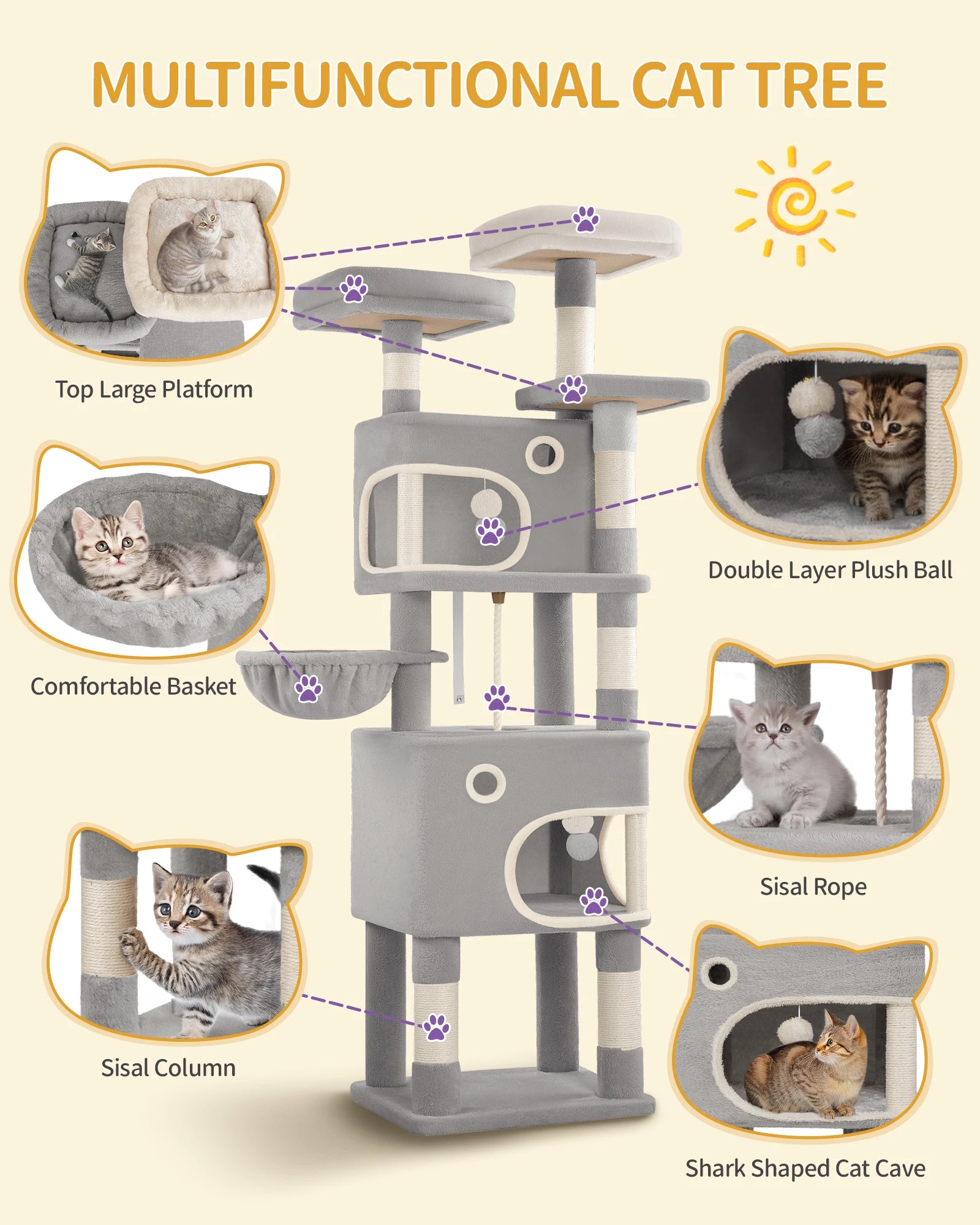 MULTIFUNCTIONAL CAT TREE

Top Large Platform

Double Layer Plush Ball

Comfortable Basket

Sisal Rope

Sisal Column

Shark Shaped Cat Cave